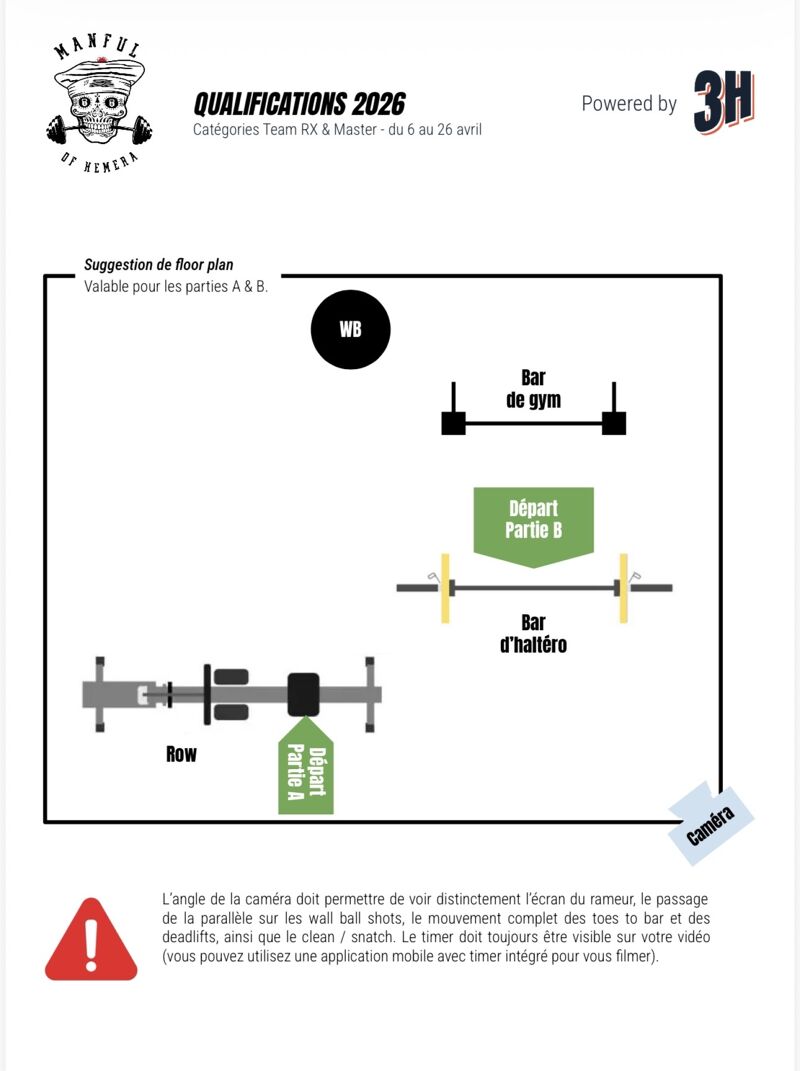 MANFUL
OF HEMERA

QUALIFICATIONS 2026
Catégories Team RX & Master - du 6 au 26 avril

Powered by 3H

Suggestion de floor plan
Valable pour les parties A & B.

WB

Bar de gym

Départ Partie B

Bar d'haltéro

Row

Départ Partie A

Caméra

L'angle de la caméra doit permettre de voir distinctement l'écran du rameur, le passage de la parallèle sur les wall ball shots, le mouvement complet des toes to bar et des deadlifts, ainsi que le clean / snatch. Le timer doit toujours être visible sur votre vidéo (vous pouvez utilisez une application mobile avec timer intégré pour vous filmer).