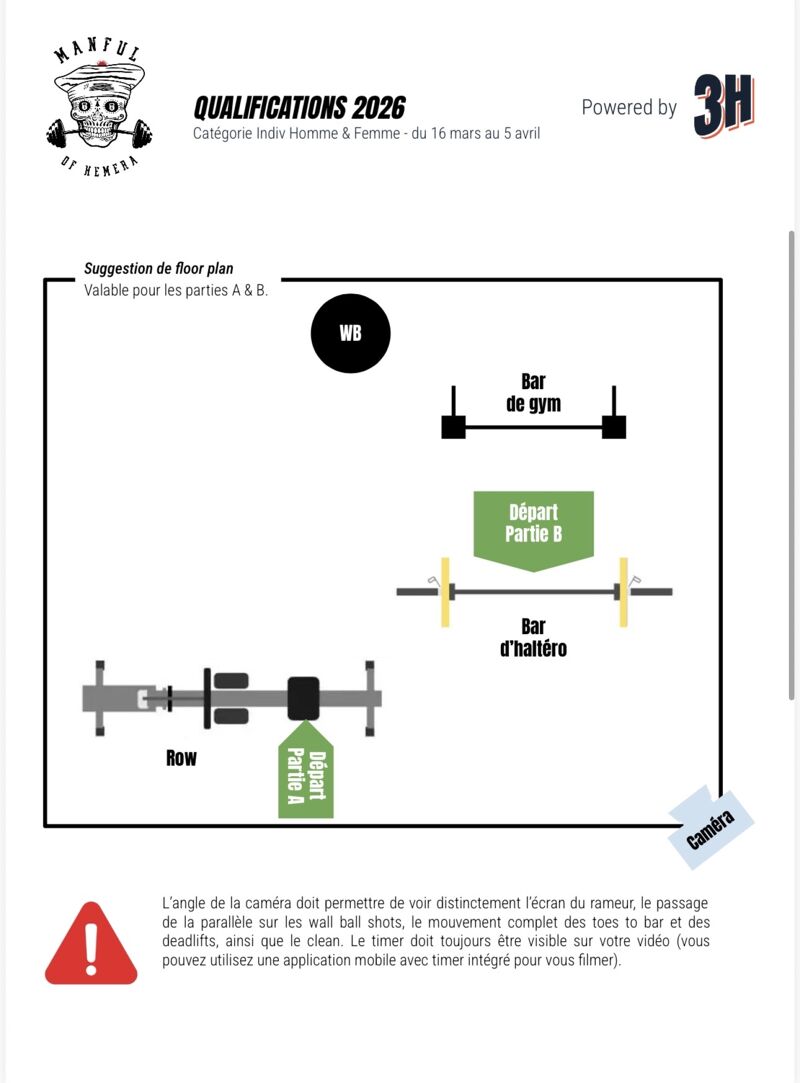 MANFUL
OF HEMERA

QUALIFICATIONS 2026
Catégorie Indiv Homme & Femme - du 16 mars au 5 avril

Powered by 3H

Suggestion de floor plan
Valable pour les parties A & B.

WB

Bar de gym

Départ Partie B

Bar d'haltéro

Row

Départ Partie A

Caméra

L'angle de la caméra doit permettre de voir distinctement l'écran du rameur, le passage de la parallèle sur les wall ball shots, le mouvement complet des toes to bar et des deadlifts, ainsi que le clean. Le timer doit toujours être visible sur votre vidéo (vous pouvez utilisez une application mobile avec timer intégré pour vous filmer).